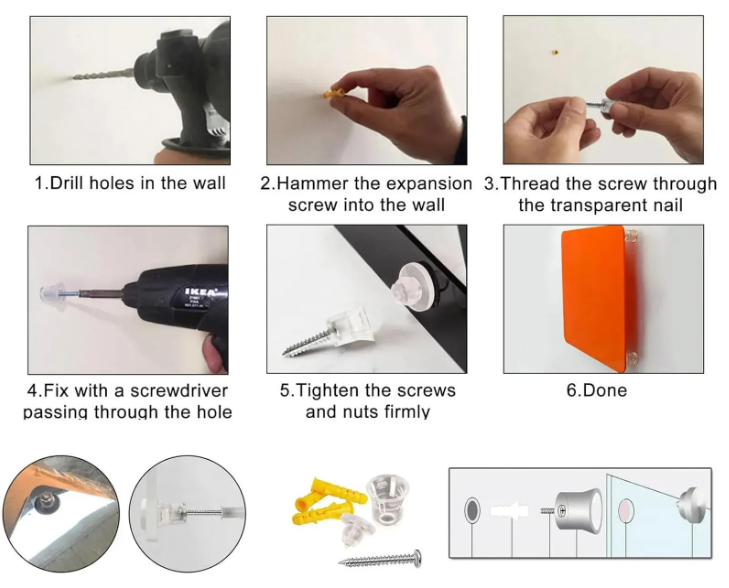 1.Drill holes in the wall

2.Hammer the expansion screw into the wall

3.Thread the screw through the transparent nail

IKEA

4.Fix with a screwdriver passing through the hole

5.Tighten the screws and nuts firmly

6.Done